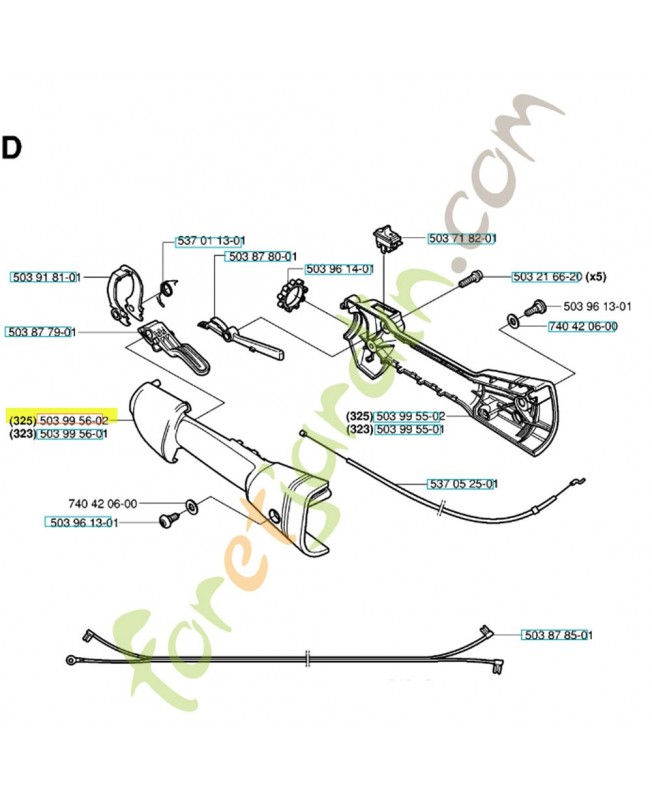 D

537 01 13-01
503 87 80-01
503 71 82-01
503 91 81-01
503 96 14-01
503 21 66-20 (x5)
503 96 13-01
740 42 06-00
503 87 79-01
(325) 503 99 56-02
(323) 503 99 56-01
(325) 503 99 55-02
(323) 503 99 55-01
537 05 25-01
740 42 06-00
503 96 13-01
503 87 85-01

foretgarden.com