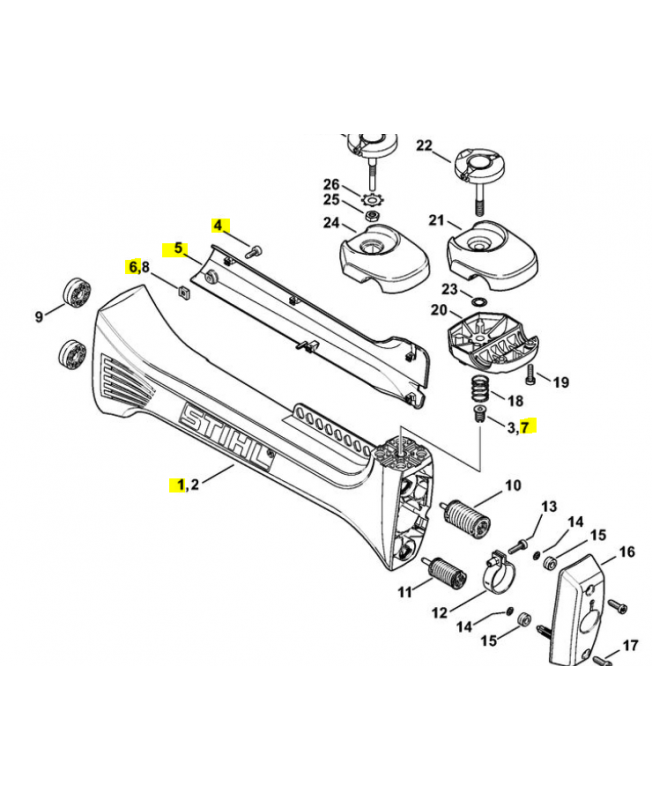 22
26
25
24
21
4
5
6,8
23
20
9
19
18
3,7
STIHL
1,2
10
13
14
15
16
11
12
14
15
17