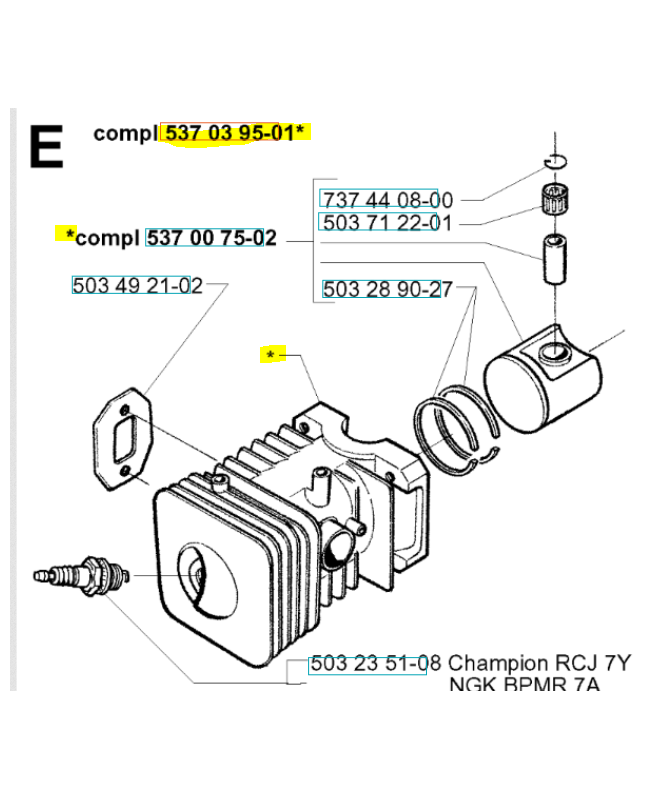 E compl 537 03 95-01*

737 44 08-00
503 71 22-01
*compl 537 00 75-02
503 49 21-02
503 28 90-27
*

503 23 51-08 Champion RCJ 7Y
NGK BPMR 7A