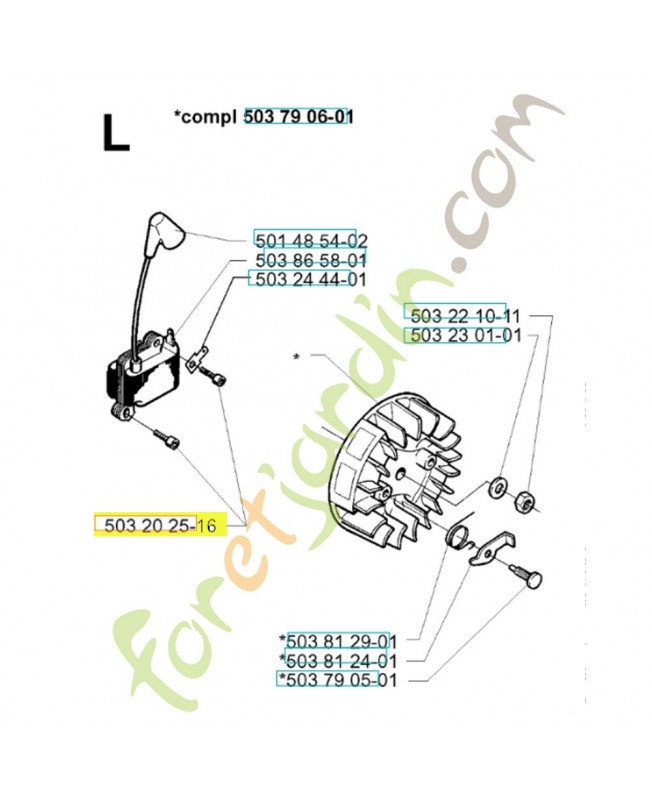 L

*compl 503 79 06-01

501 48 54-02
503 86 58-01
503 24 44-01

503 22 10-11
503 23 01-01

*

503 20 25-16

*503 81 29-01
*503 81 24-01
*503 79 05-01

foretjardin.com