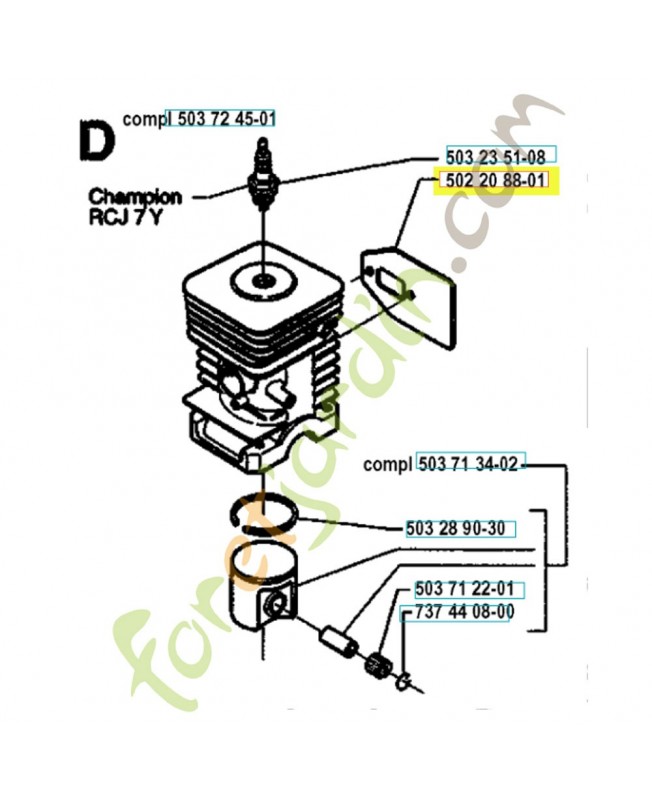 D compl 503 72 45-01

Champion RCJ 7 Y

503 23 51-08
502 20 88-01

compl 503 71 34-02

503 28 90-30

503 71 22-01
737 44 08-00

foretjardin.com