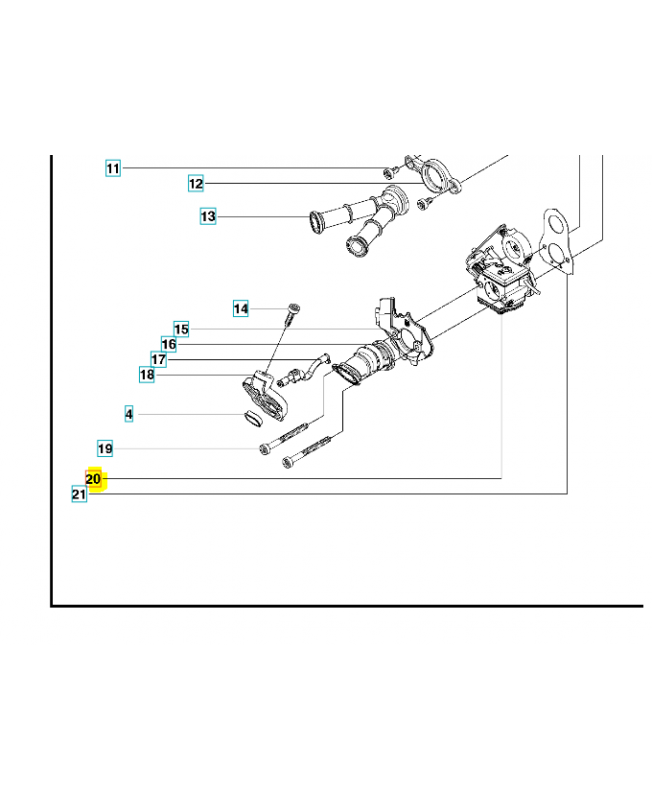 11
12
13
14
15
16
17
18
4
19
20
21