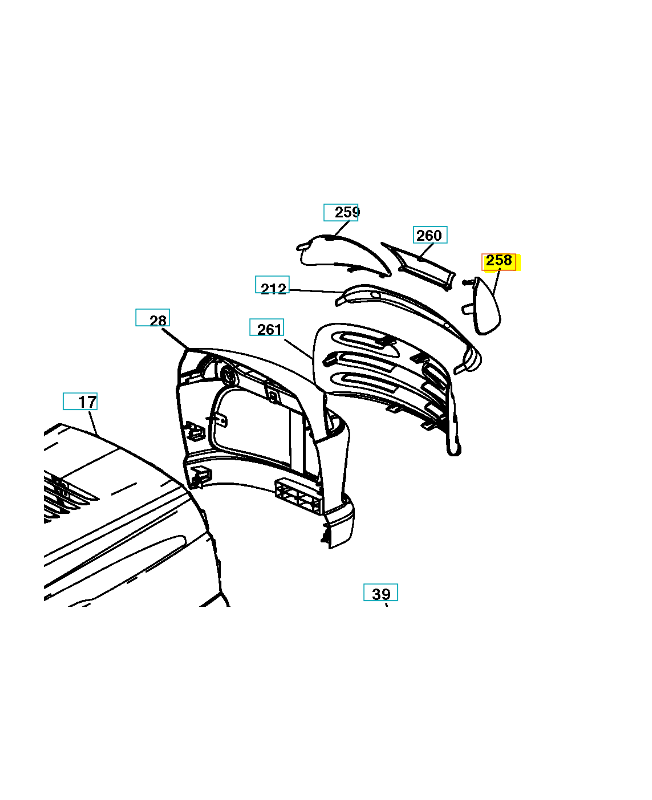 259
260
258
212
28
261
17
39