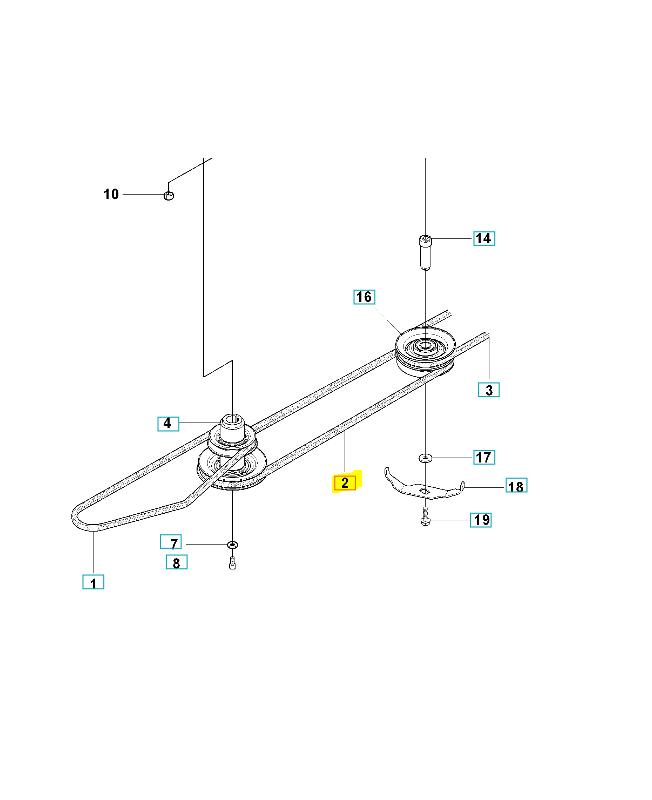 10
14
16
3
4
17
2
18
19
7
8
1