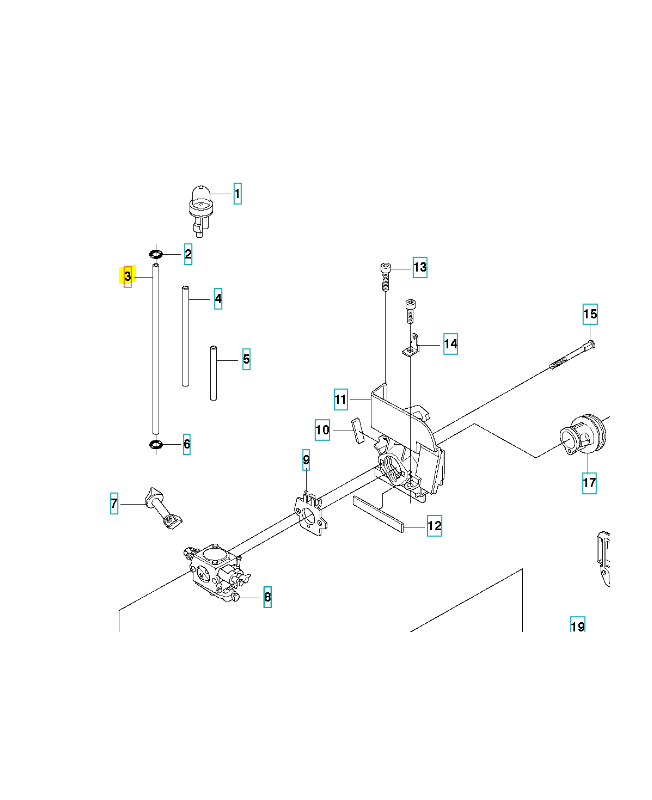 1
2
3
4
5
6
7
8
9
10
11
12
13
14
15
17
19