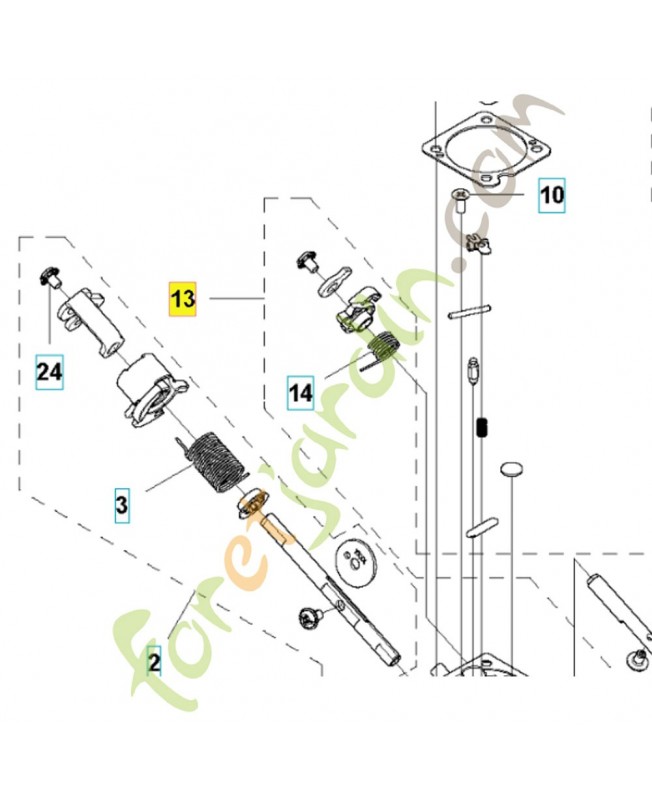 10
13
24
14
3
2
foretjardin.com