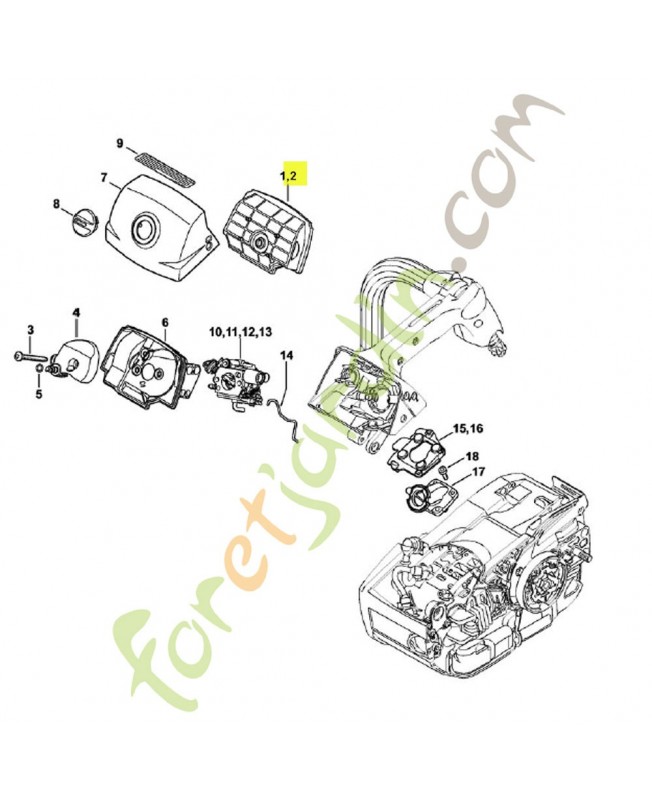 9
7
1,2
8
3
4
6
10,11,12,13
14
5
15,16
18
17
foretjardin.com