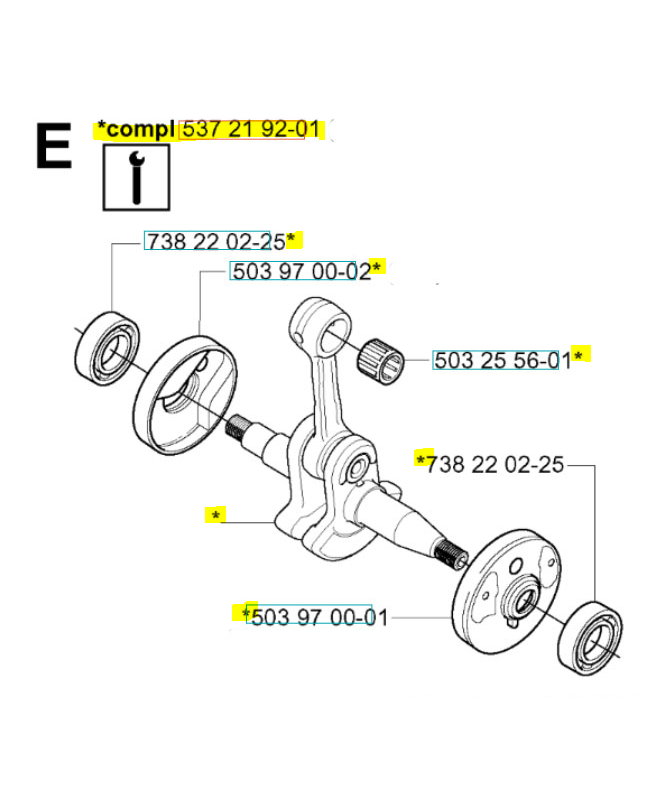 E

*compl 537 21 92-01

738 22 02-25*

503 97 00-02*

503 25 56-01*

*738 22 02-25

*

*503 97 00-01