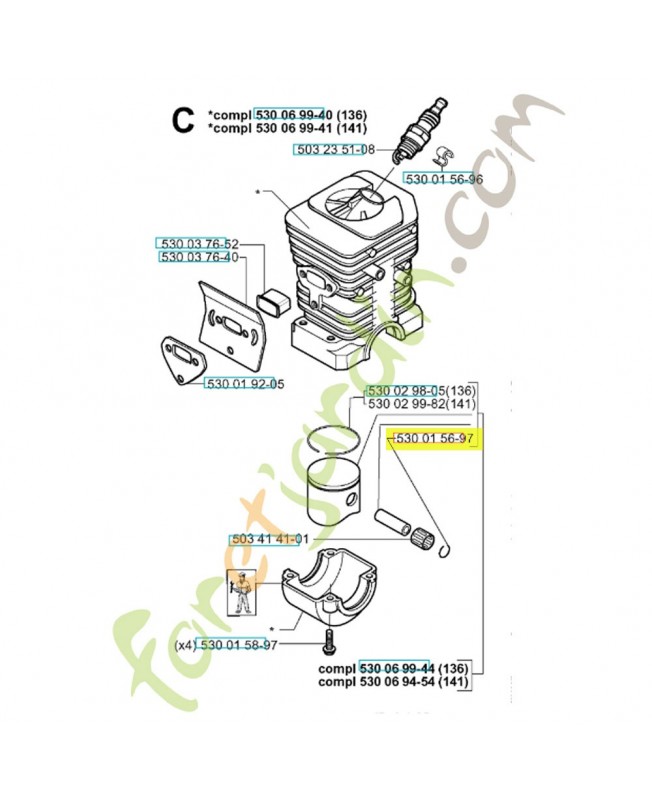 C *compl 530 06 99-40 (136)
*compl 530 06 99-41 (141)

503 23 51-08

530 01 56-96

*

530 03 76-52
530 03 76-40

530 01 92-05

530 02 98-05(136)
530 02 99-82(141)

530 01 56-97

503 41 41-01

*

(x4) 530 01 58-97

compl 530 06 99-44 (136)
compl 530 06 94-54 (141)

foretjardin.com