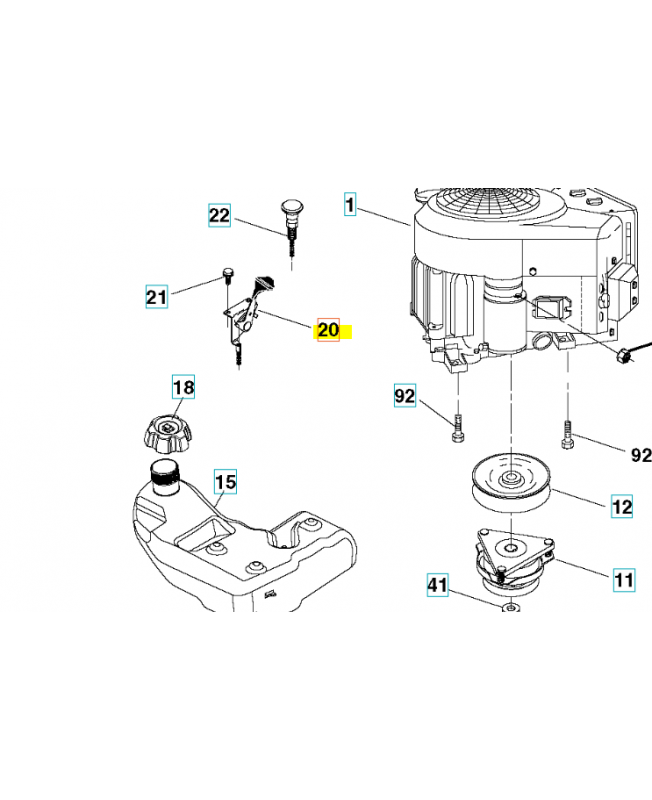 22

1

21

20

18

92

92

15

12

11

41