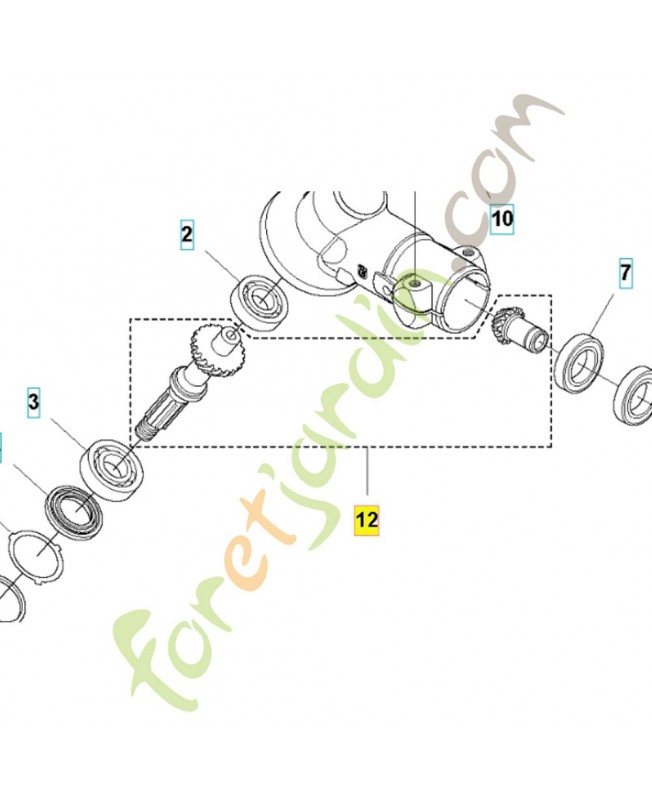 2

10

7

3

12

foretjardin.com