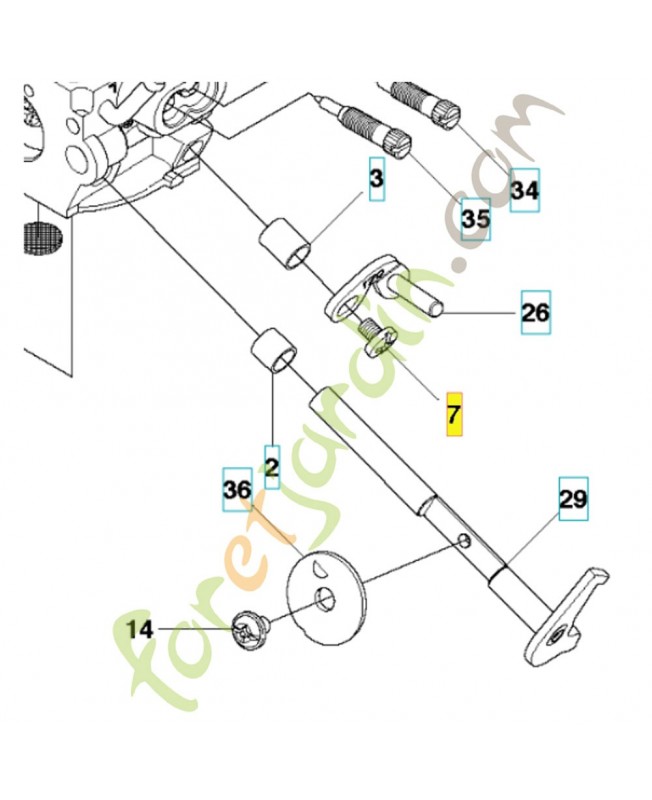 3
34
35
26
7
2
36
29
14
foretjardin.com