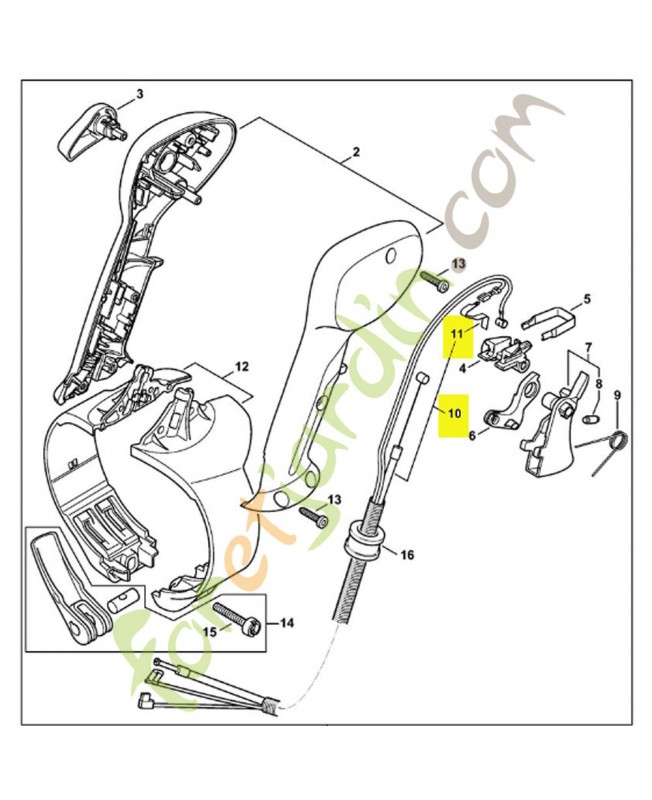 3
2
13
5
11
4
7
8
9
12
10
6
13
16
14
15
foretjardin.com