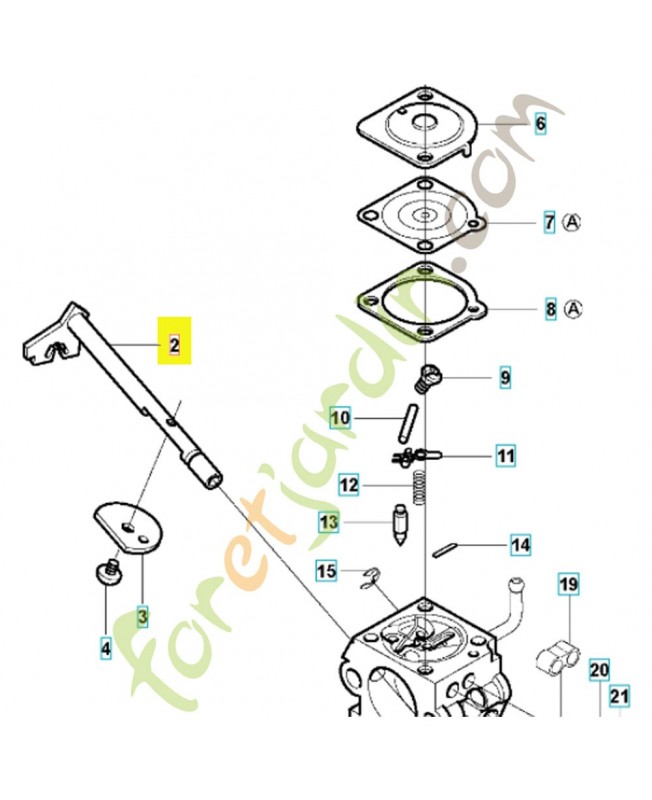 6
7 A
8 A
2
9
10
11
12
13
14
15
19
3
4
20
21
foretjardin.com