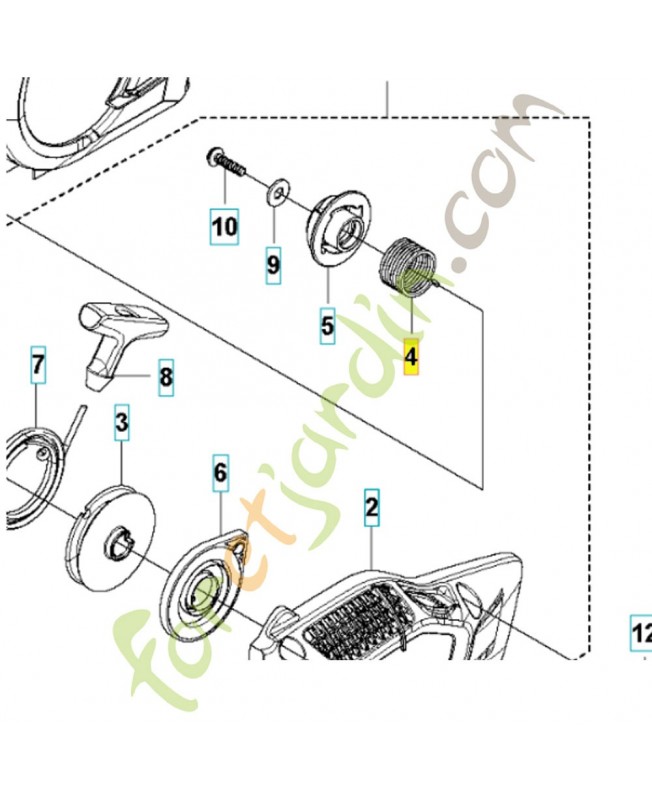 10
9
5
4
7
8
3
6
2
12
foretjardin.com