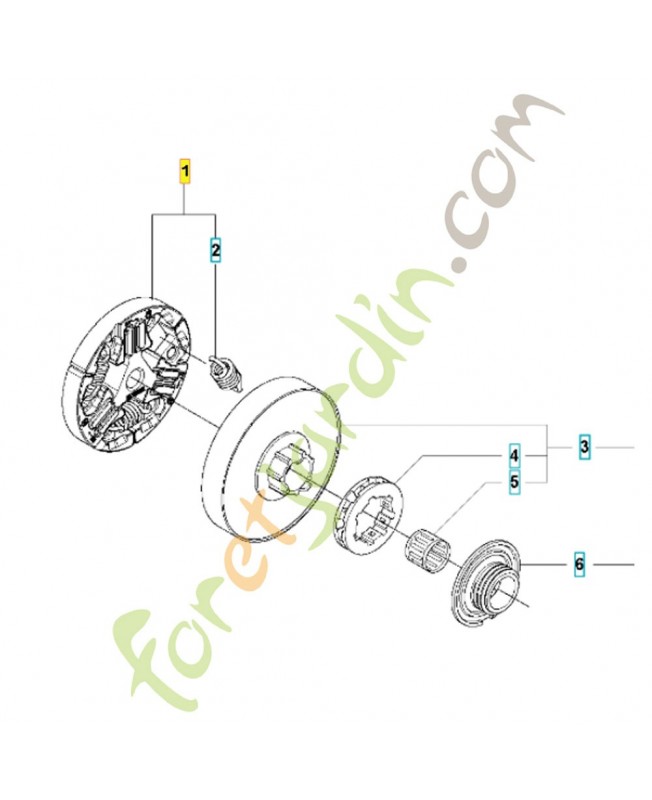 1

2

3

4

5

6

foretjardin.com