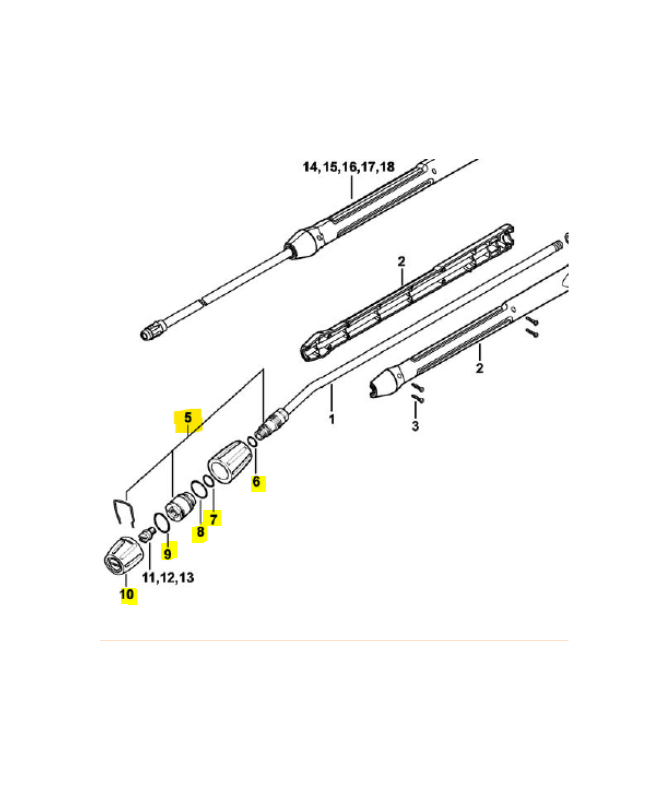 14,15,16,17,18

2

2

1

3

5

6

7

8

9

11,12,13

10