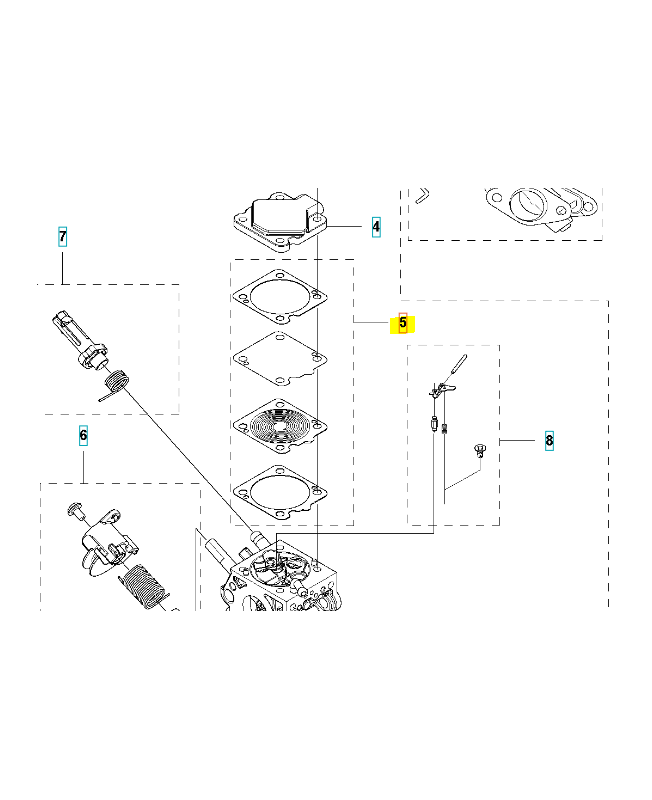 7
4
5
6
8