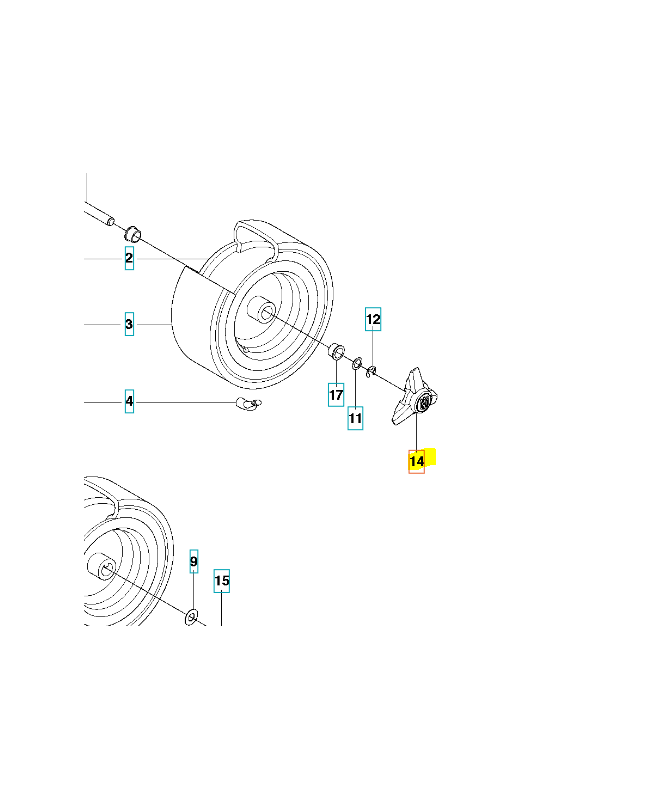 2
3
4
12
17
11
14
9
15