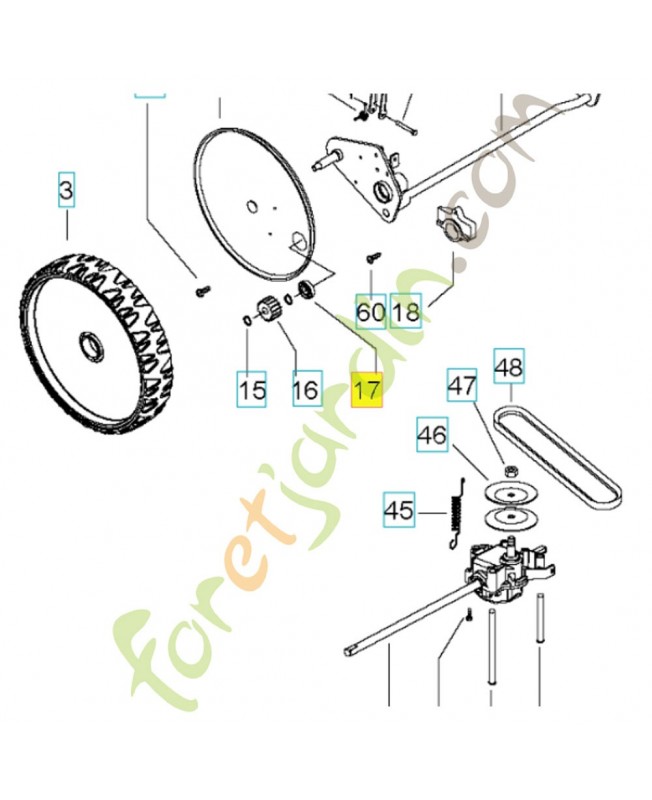 3

60 18

15 16 17

48

47

46

45

foretjardin.com