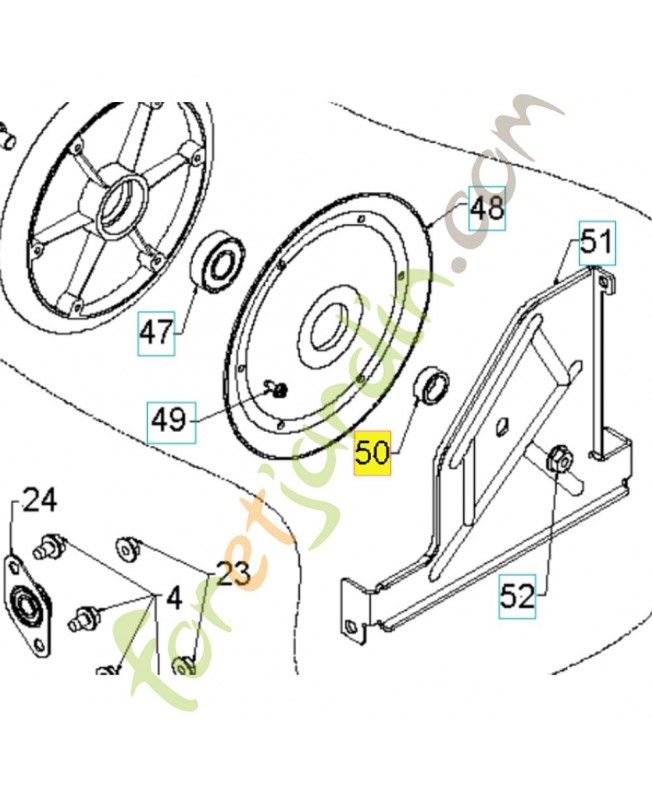 48
51
47
49
50
24
23
4
52
foretjardin.com