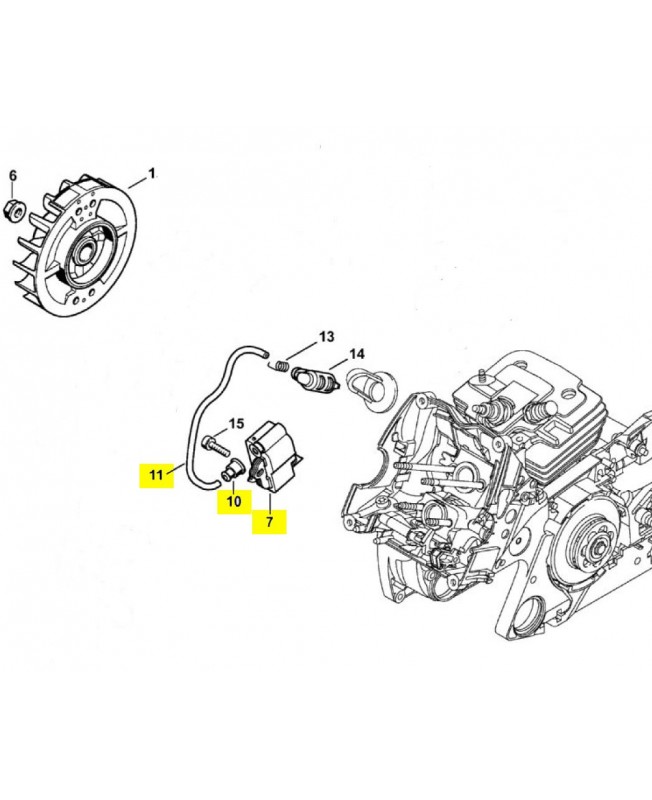 6
1
13
14
15
11
10
7