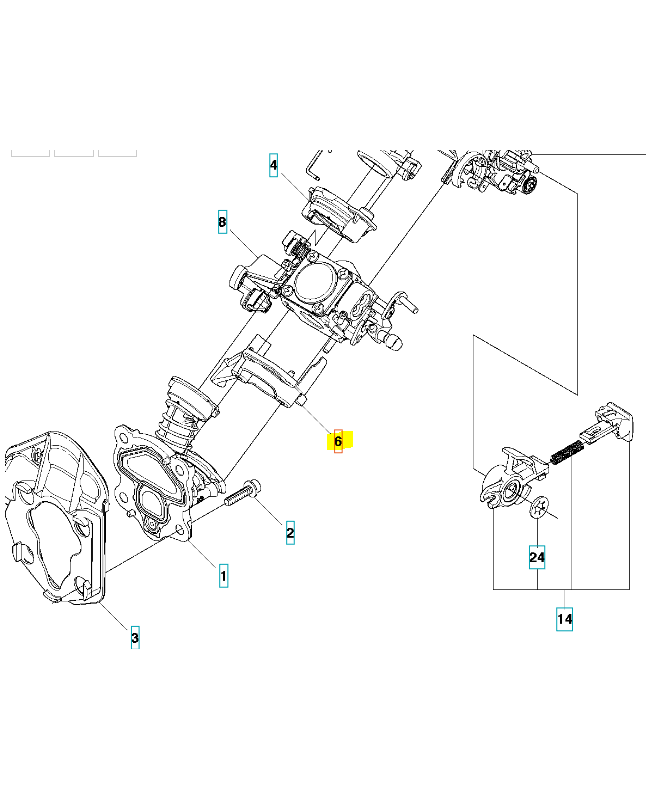 4
8
6
2
1
3
24
14