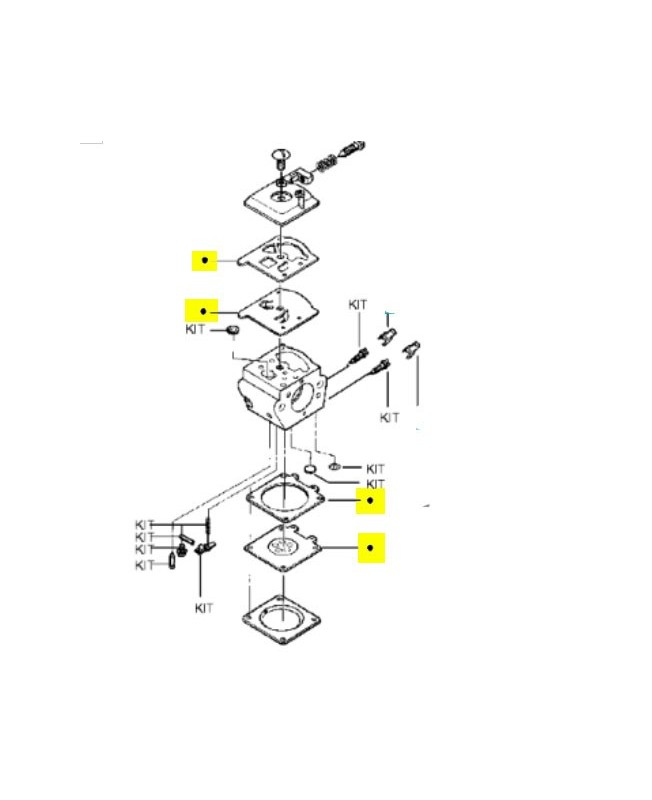 KIT
KIT
KIT
KIT
KIT
KIT
KIT
KIT
KIT
KIT