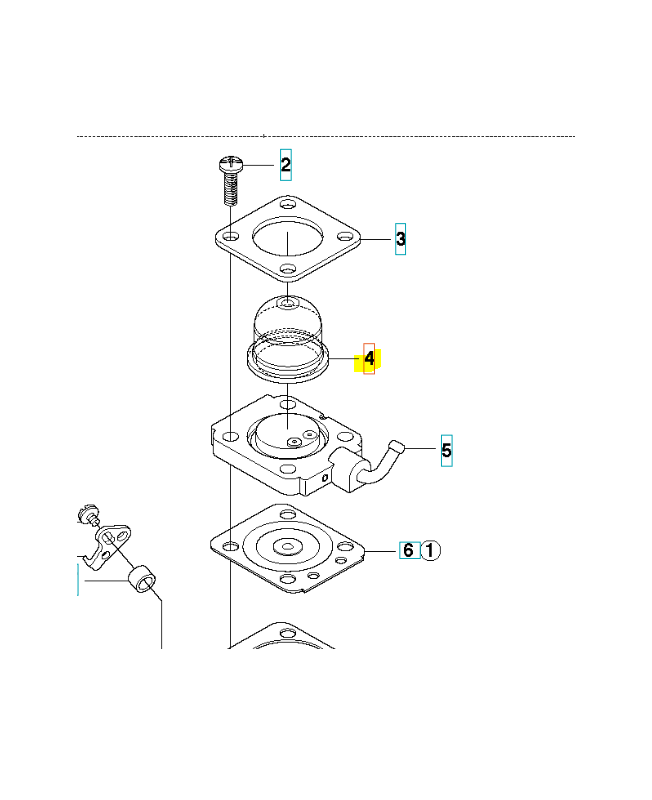 2
3
4
5
6 1