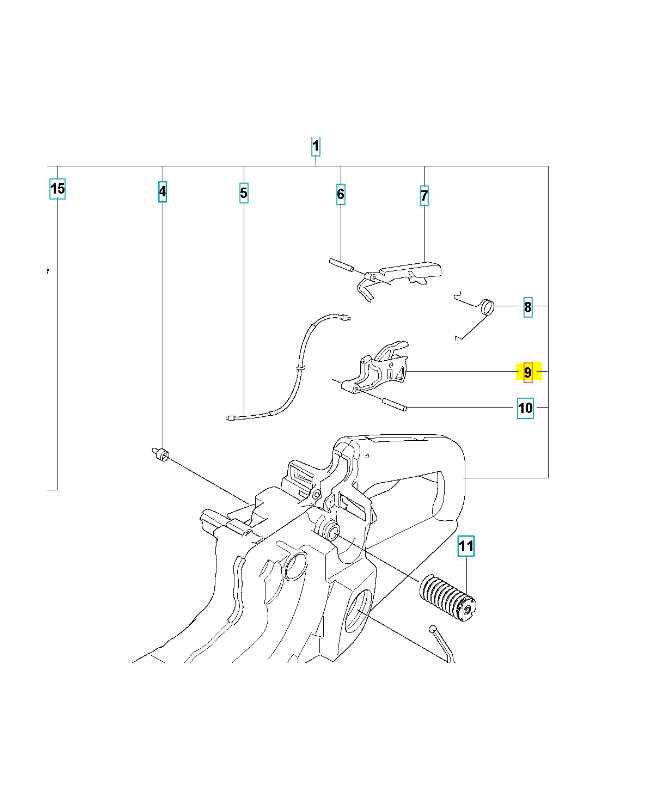 1
15
4
5
6
7
8
9
10
11