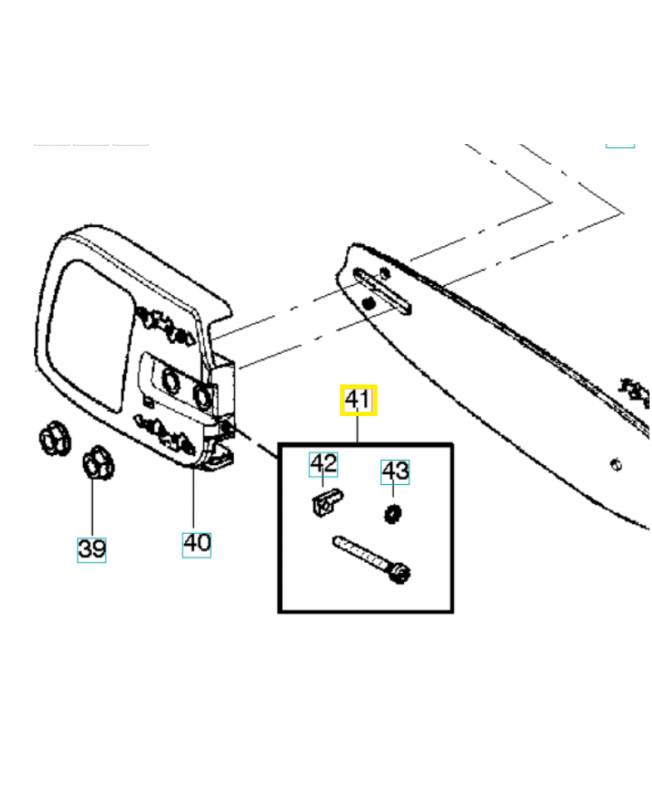 41

42

43

39

40