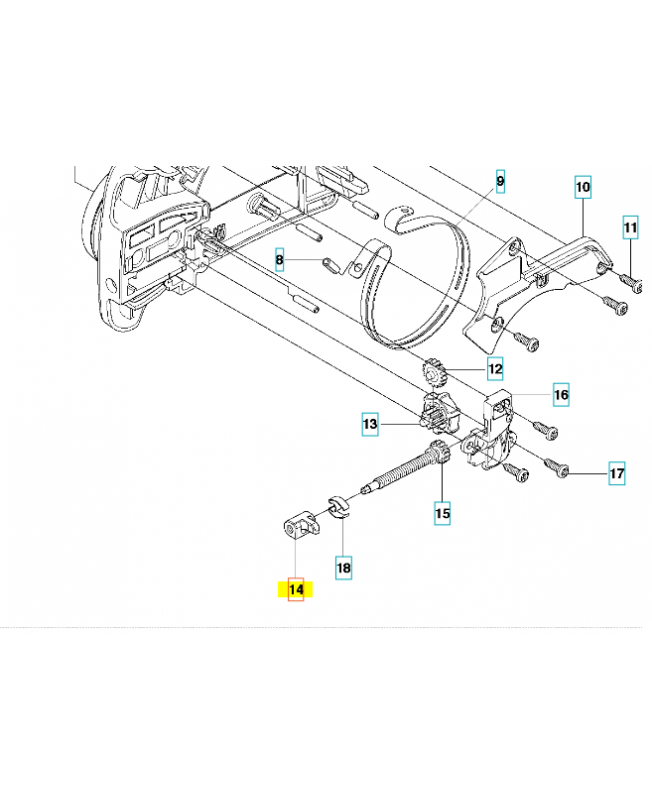 9
10
11
8
12
16
13
17
15
18
14