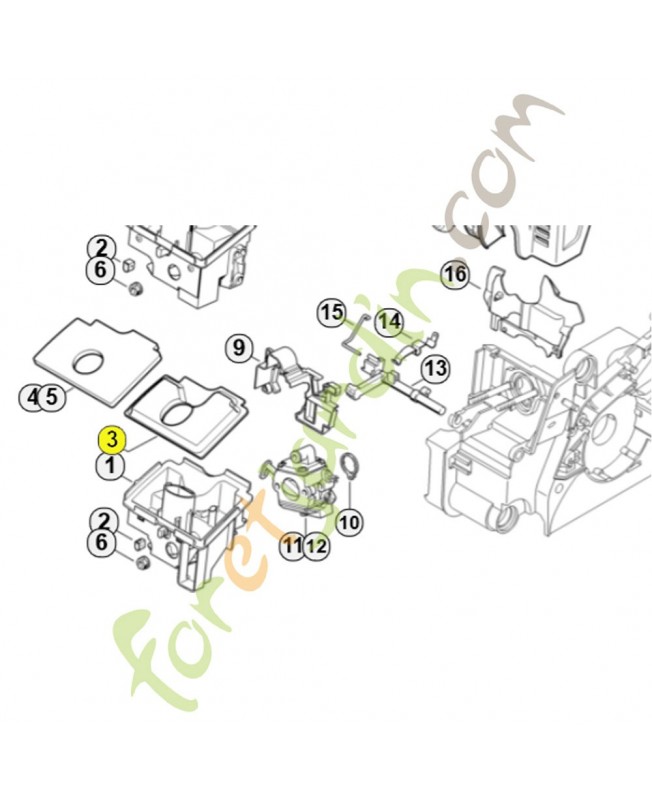 2
6
16
15
14
9
13
4 5
3
1
10
2
6
11 12
foretjardin.com