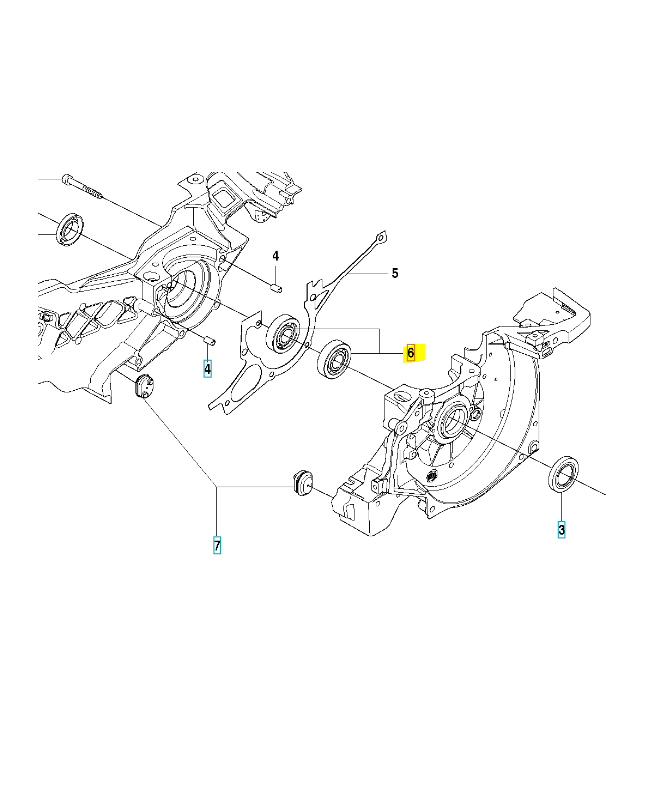 4
5
6
4
7
3