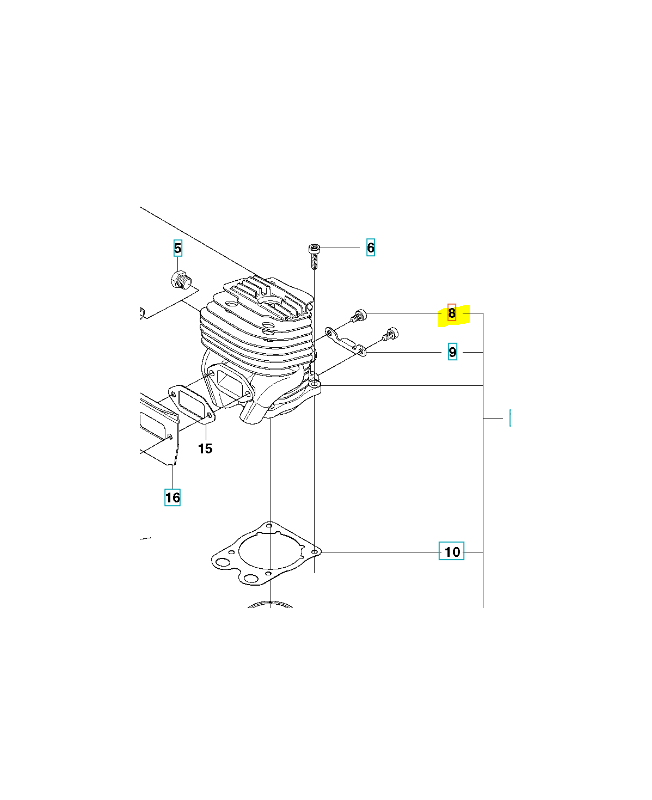 5
6
8
9
15
16
10