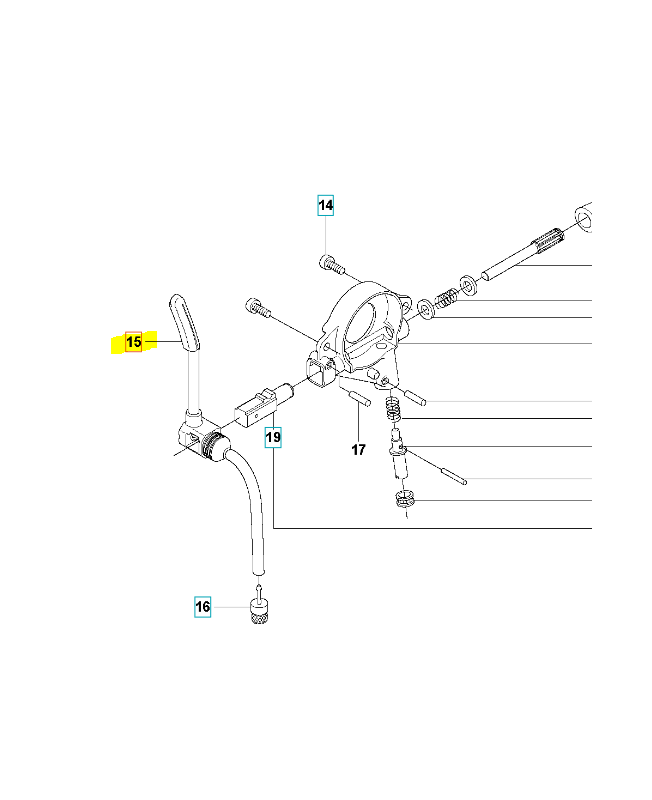 14
15
19
17
16