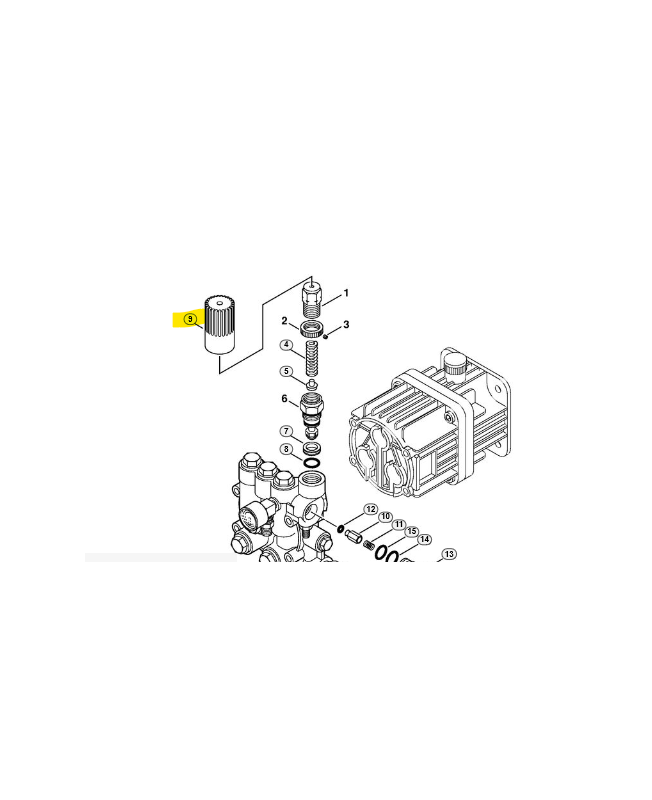 9
1
2
3
4
5
6
7
8
12
10
11
15
14
13