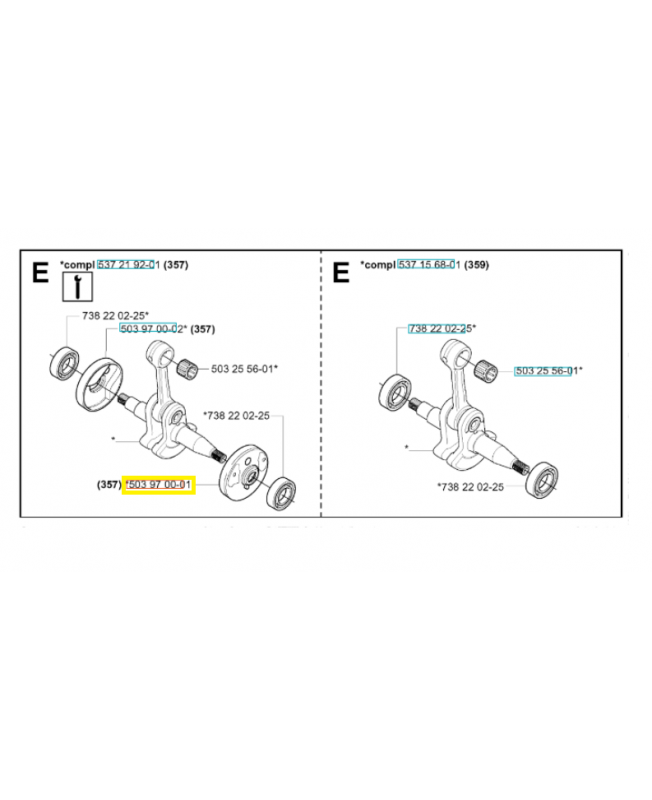 E *compl 537 21 92-01 (357)

738 22 02-25*

503 97 00-02* (357)

503 25 56-01*

*738 22 02-25

*

(357) *503 97 00-01

E *compl 537 15 68-01 (359)

738 22 02-25*

503 25 56-01*

*

*738 22 02-25