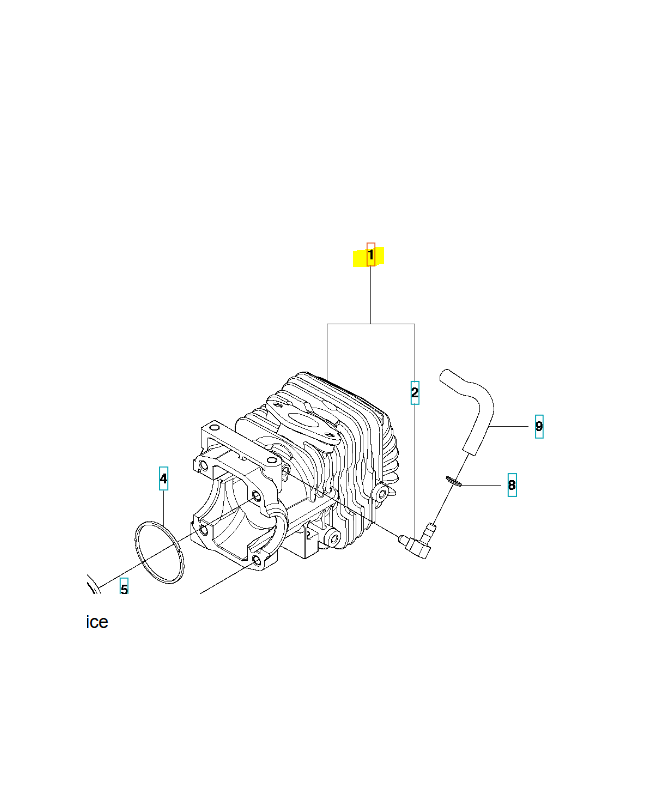 1
2
9
8
4
5
ice