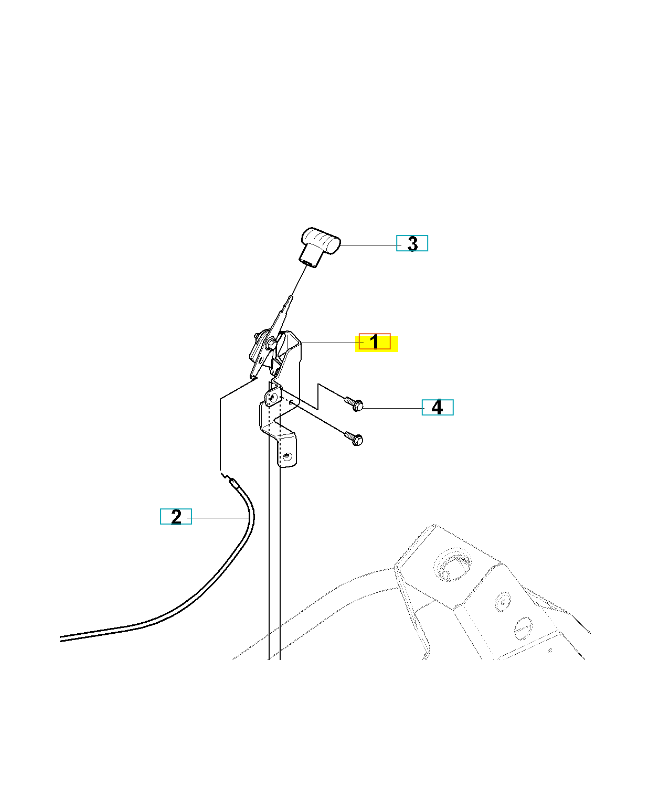 3
1
4
2