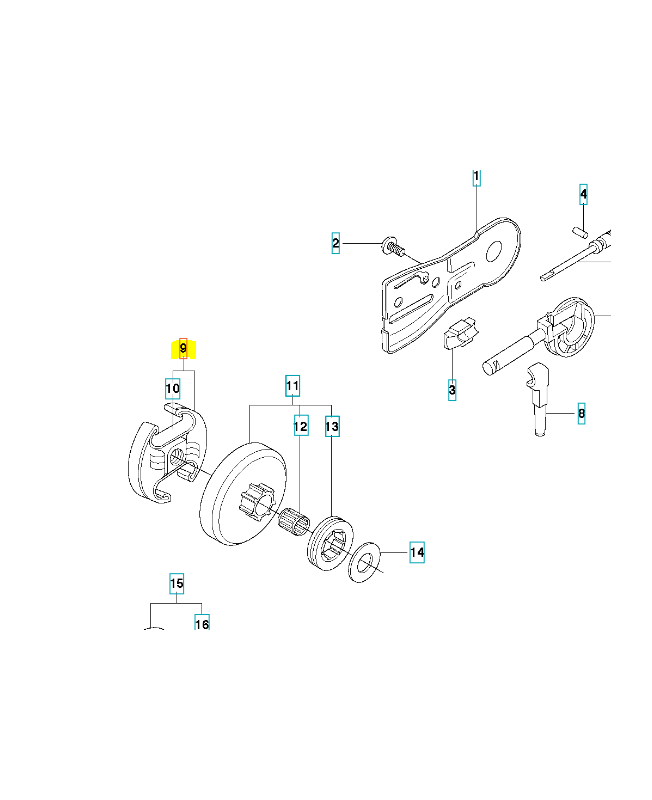 1
4
2
3
8
9
10
11
12
13
14
15
16