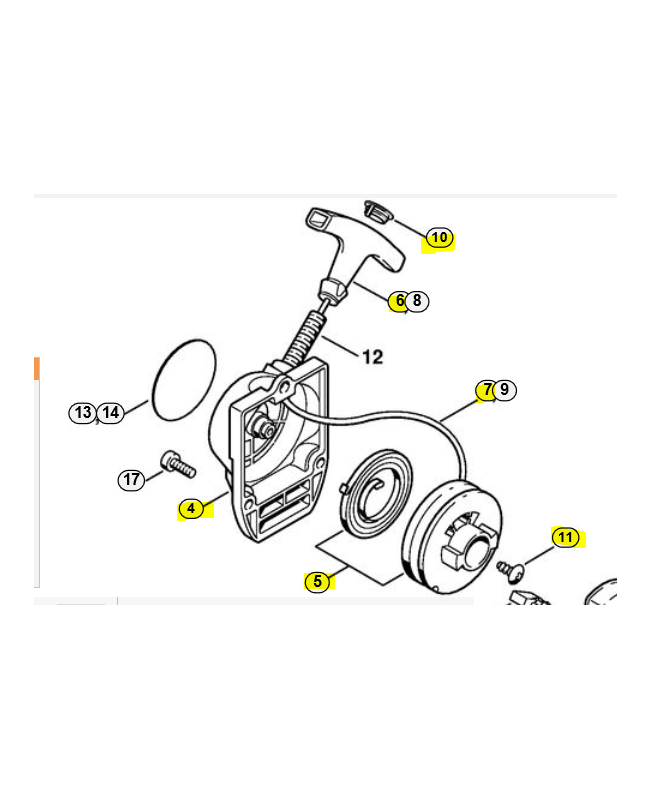 10
6 8
12
7 9
13 14
17
4
11
5