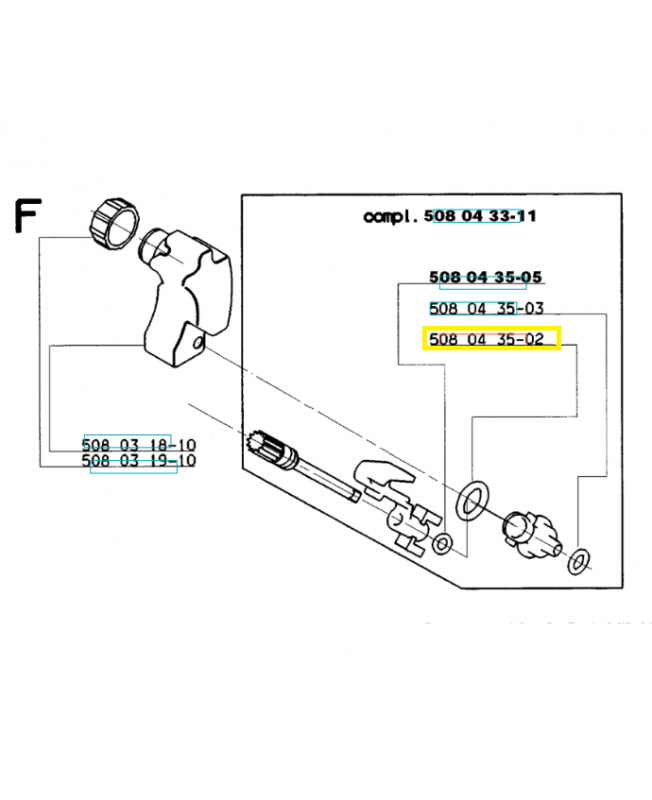 F

compl. 508 04 33-11

508 04 35-05

508 04 35-03

508 04 35-02

508 03 18-10
508 03 19-10