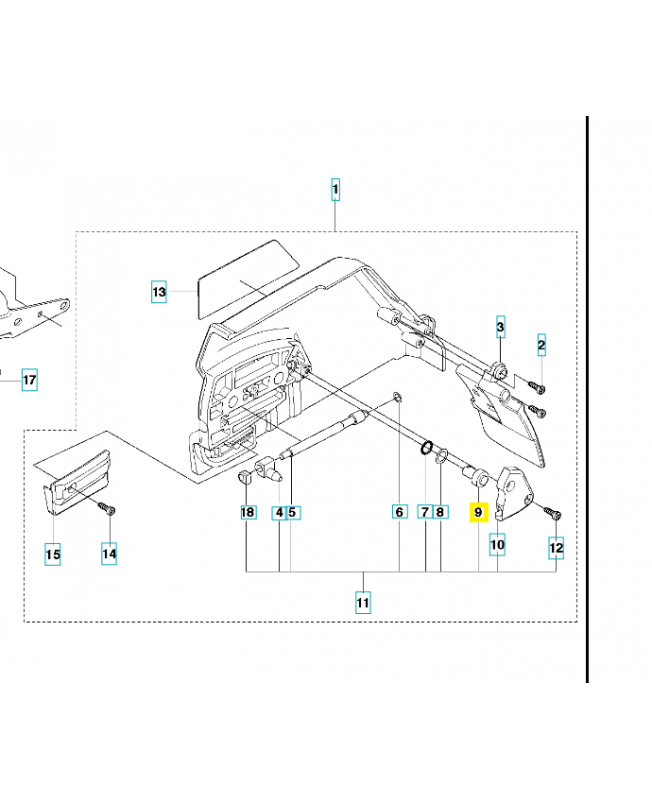 1
13
3
2
17
18
4
5
6
7
8
9
10
12
15
14
11