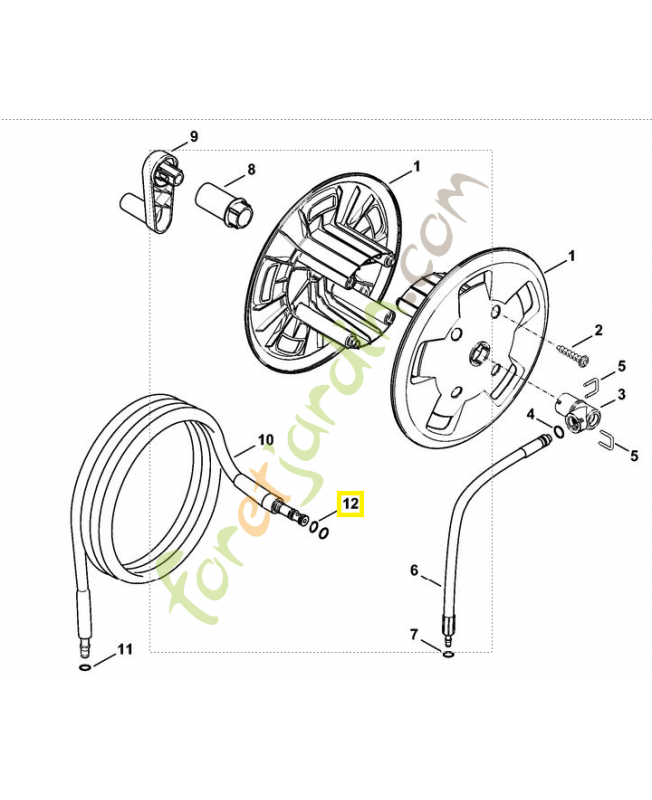 9
8
1
1
2
5
3
4
5
10
12
6
7
11
foretjardin.com