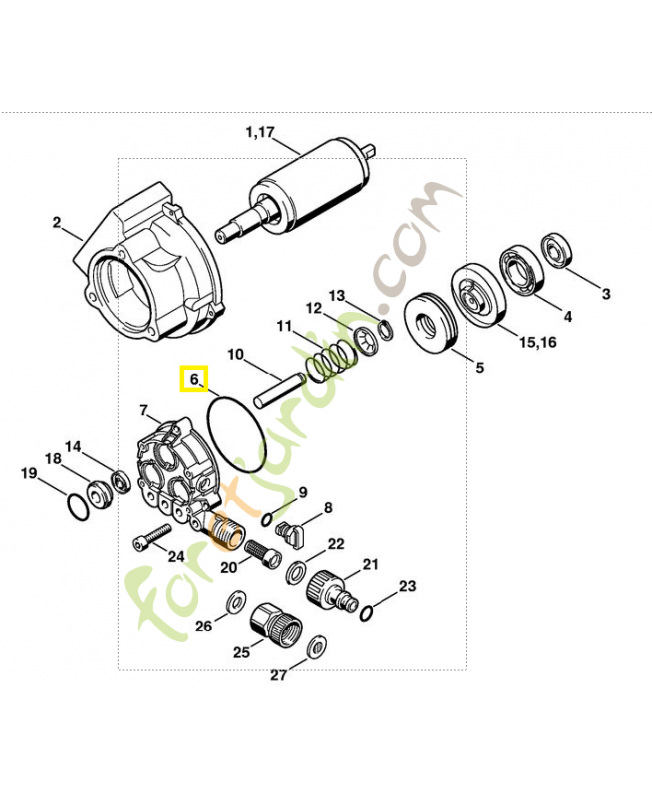 1,17

2

3

4

15,16

5

13

12

11

10

6

7

14

18

19

9

8

22

21

23

24

20

26

25

27

foretjardin.com