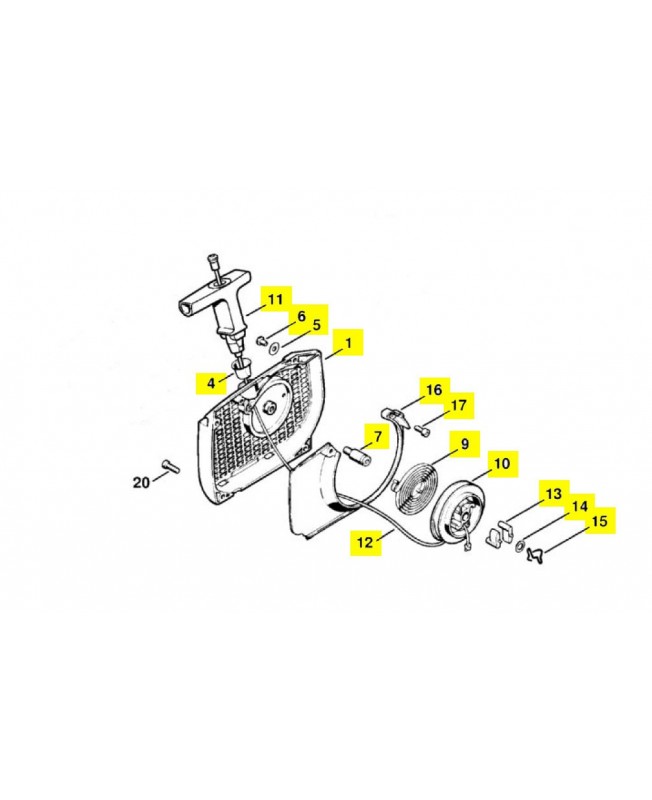 11
6
5
1
4
16
17
7
9
10
20
13
14
15
12