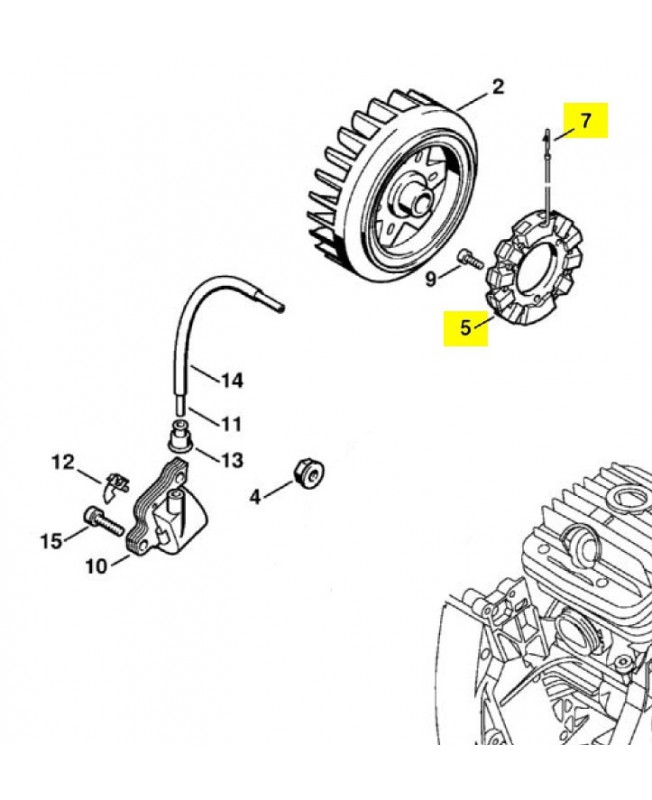 2
7
9
5
14
11
13
12
4
15
10