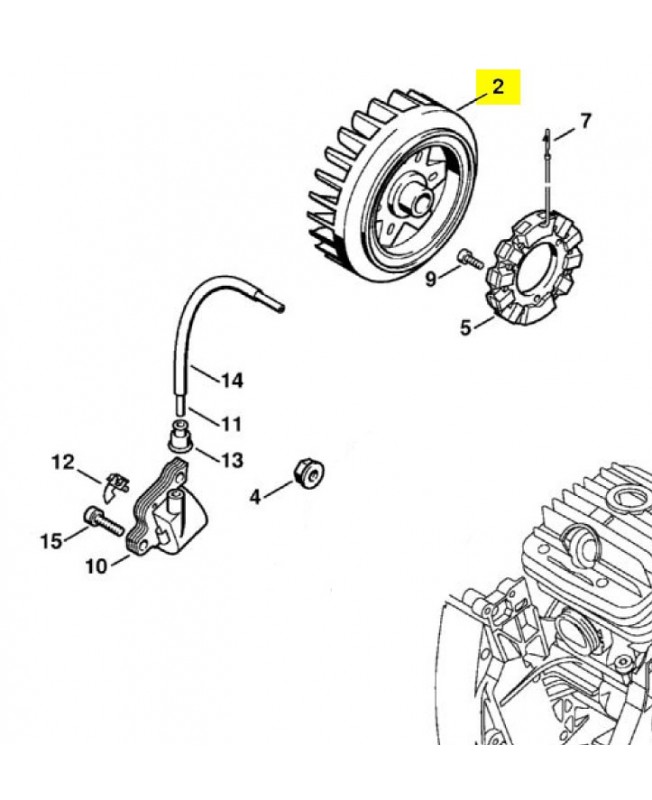 2
7
9
5
14
11
13
12
4
15
10