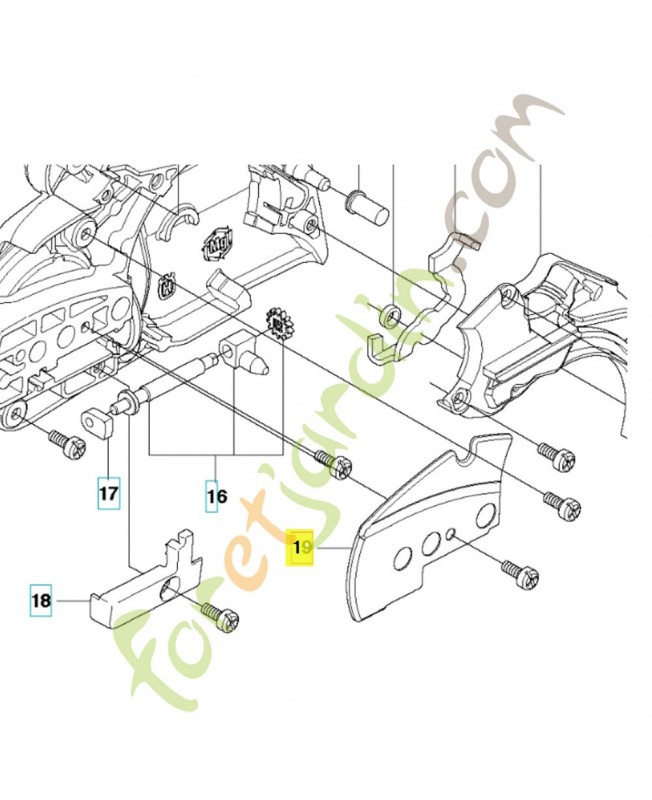 17

16

19

18

foretjardin.com